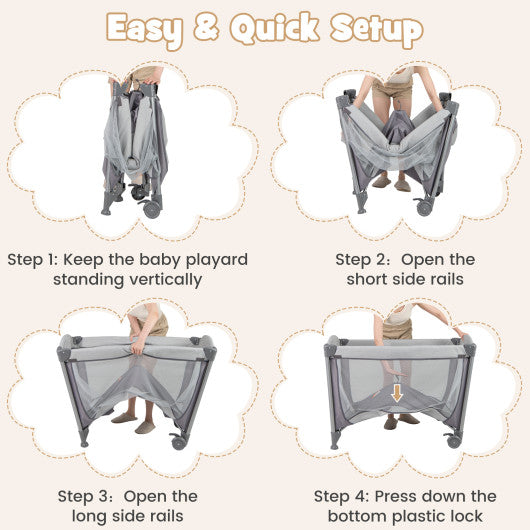 Easy & Quick Setup

Step 1: Keep the baby playard standing vertically

Step 2: Open the short side rails

Step 3: Open the long side rails

Step 4: Press down the bottom plastic lock