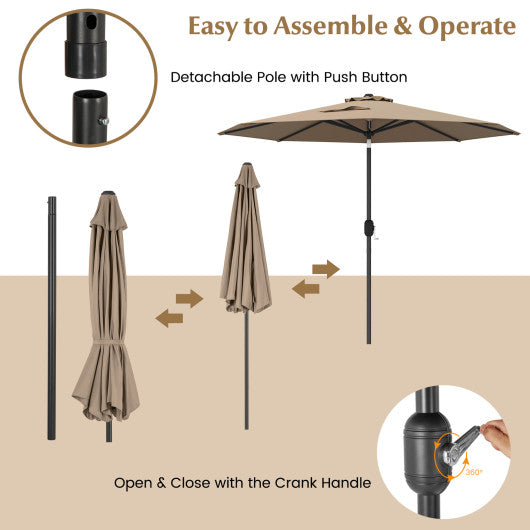 Easy to Assemble & Operate

Detachable Pole with Push Button

Open & Close with the Crank Handle

360°