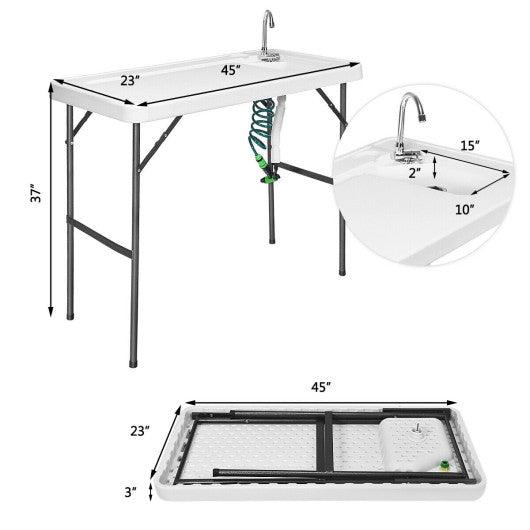 23″
45″
37″
15″
2″
10″
45″
23″
3″