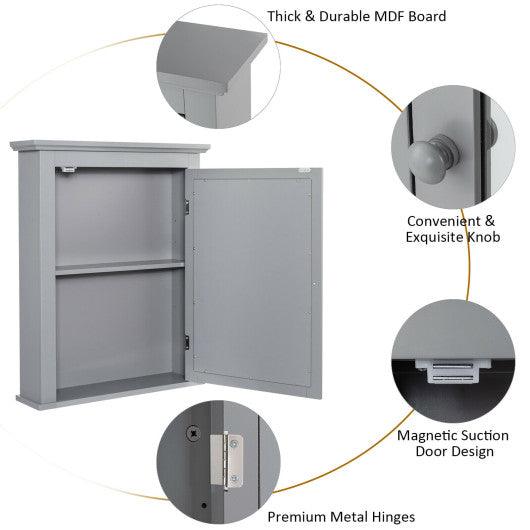 Thick & Durable MDF Board

Convenient & Exquisite Knob

Magnetic Suction Door Design

Premium Metal Hinges