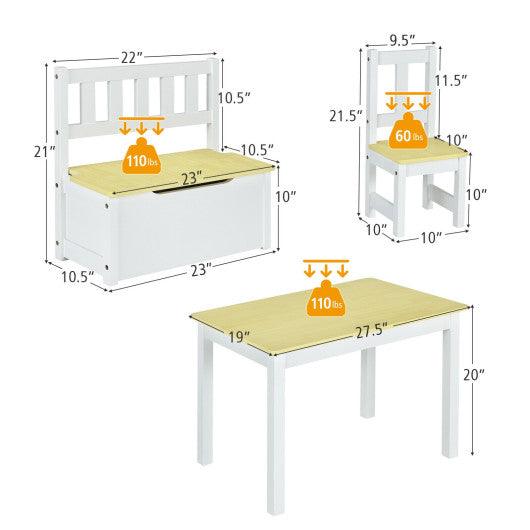 22″
10.5″
21″
110 lbs
10.5″
23″
10″
10.5″
23″
9.5″
11.5″
21.5″
60 lbs
10″
10″
10″
10″
110 lbs
19″
27.5″
20″