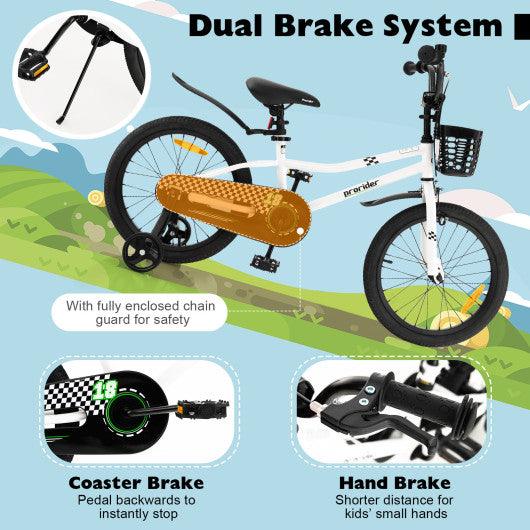 Dual Brake System

prorider

With fully enclosed chain guard for safety

18

Coaster Brake
Pedal backwards to instantly stop

Hand Brake
Shorter distance for kids' small hands