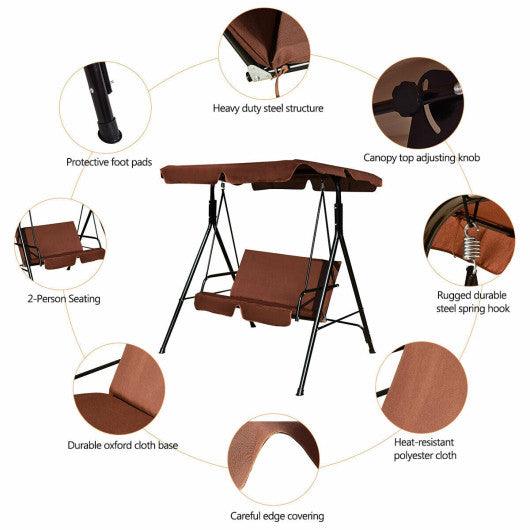 Heavy duty steel structure

Protective foot pads

Canopy top adjusting knob

2-Person Seating

Rugged durable steel spring hook

Durable oxford cloth base

Heat-resistant polyester cloth

Careful edge covering