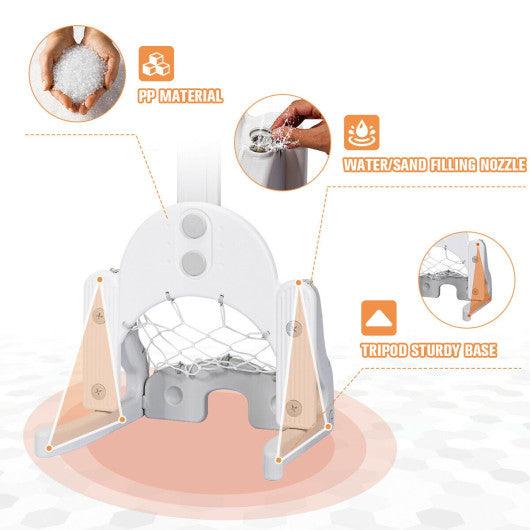 PP MATERIAL

WATER/SAND FILLING NOZZLE

TRIPOD STURDY BASE