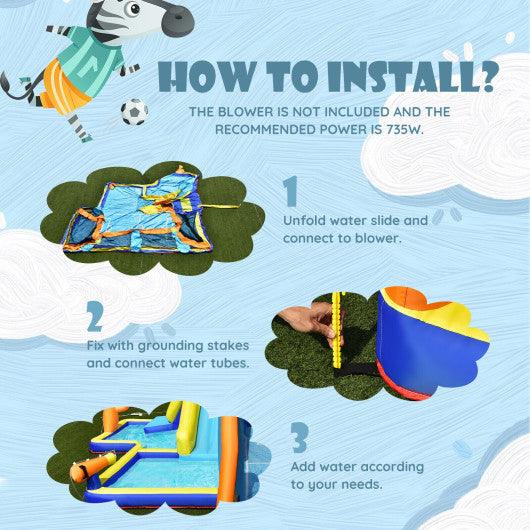 HOW TO INSTALL?

THE BLOWER IS NOT INCLUDED AND THE RECOMMENDED POWER IS 735W.

1
Unfold water slide and connect to blower.

2
Fix with grounding stakes and connect water tubes.

3
Add water according to your needs.