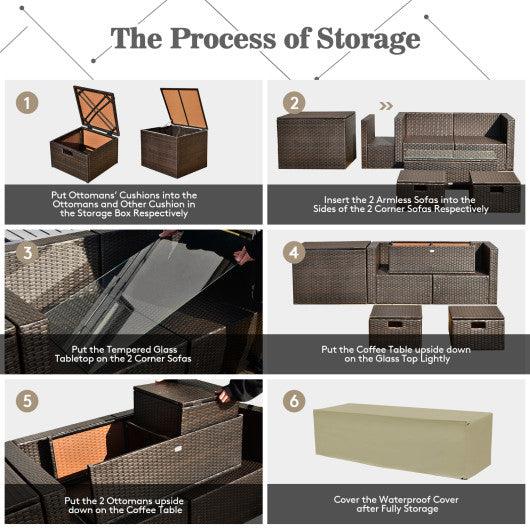 The Process of Storage

1

Put Ottomans' Cushions into the Ottomans and Other Cushion in the Storage Box Respectively

2

Insert the 2 Armless Sofas into the Sides of the 2 Corner Sofas Respectively

3

Put the Tempered Glass Tabletop on the 2 Corner Sofas

4

Put the Coffee Table upside down on the Glass Top Lightly

5

Put the 2 Ottomans upside down on the Coffee Table

6

Cover the Waterproof Cover after Fully Storage