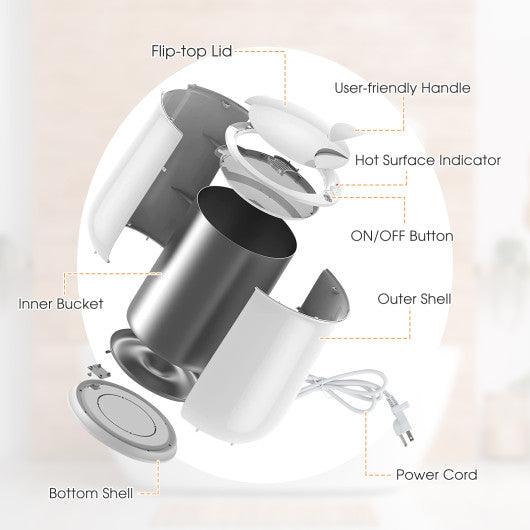 Flip-top Lid

User-friendly Handle

Hot Surface Indicator

ON/OFF Button

Inner Bucket

Outer Shell

Power Cord

Bottom Shell