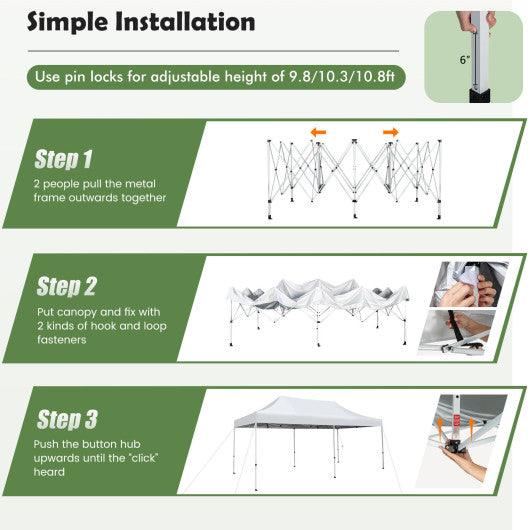 Simple Installation

Use pin locks for adjustable height of 9.8/10.3/10.8ft

6"

Step 1

2 people pull the metal frame outwards together

Step 2

Put canopy and fix with 2 kinds of hook and loop fasteners

Step 3

Push the button hub upwards until the "click" heard