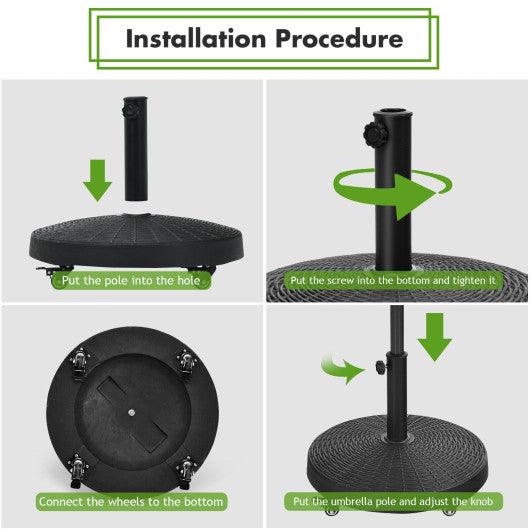 Installation Procedure

Put the pole into the hole

Put the screw into the bottom and tighten it

Connect the wheels to the bottom

Put the umbrella pole and adjust the knob