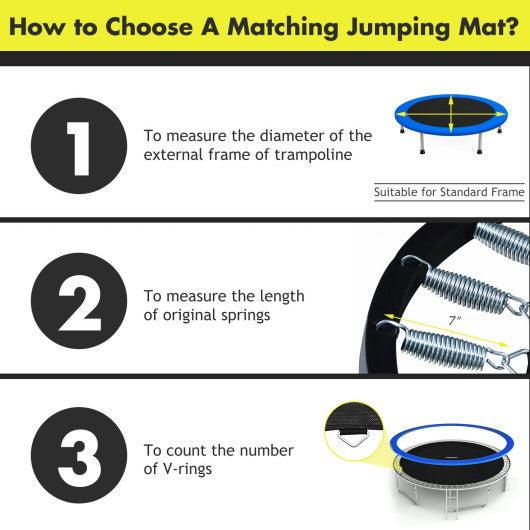 How to Choose A Matching Jumping Mat?

1

To measure the diameter of the external frame of trampoline

Suitable for Standard Frame

2

To measure the length of original springs

7"

3

To count the number of V-rings