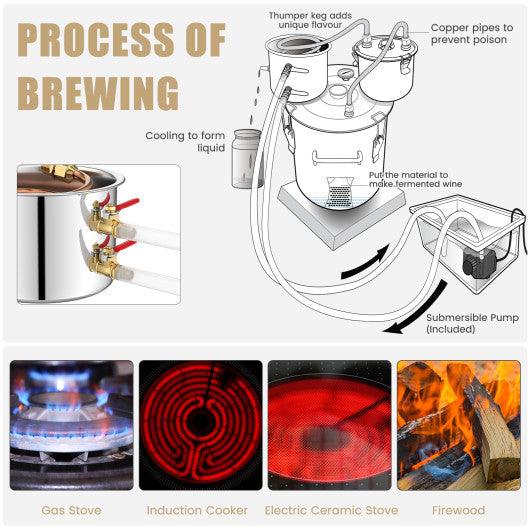 PROCESS OF BREWING

Thumper keg adds unique flavour

Copper pipes to prevent poison

Cooling to form liquid

Put the material to make fermented wine

Submersible Pump (Included)

Gas Stove

Induction Cooker

Electric Ceramic Stove

Firewood