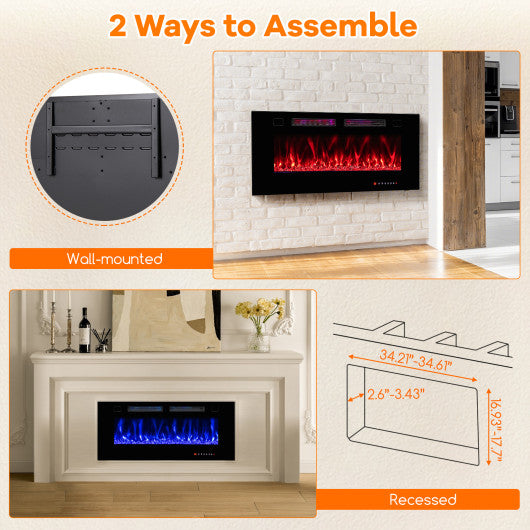 2 Ways to Assemble

Wall-mounted

34.21"-34.61"

2.6"-3.43"

16.93"-17.7"

Recessed