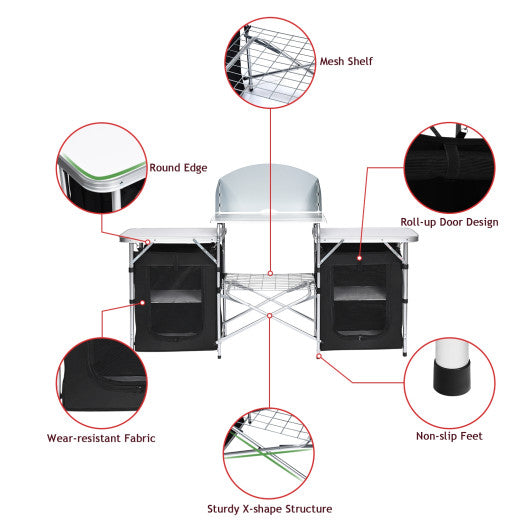 Mesh Shelf

Round Edge

Roll-up Door Design

Wear-resistant Fabric

Non-slip Feet

Sturdy X-shape Structure