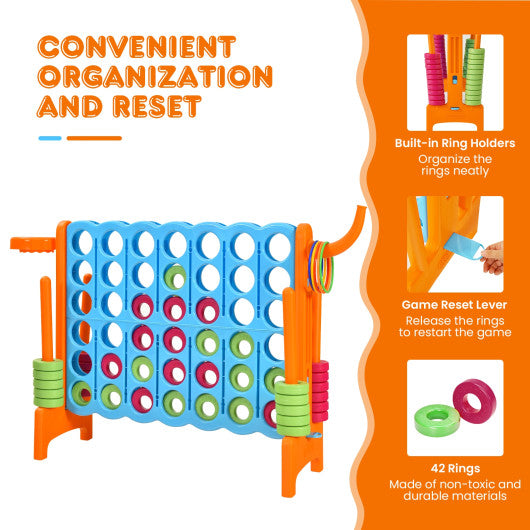 CONVENIENT ORGANIZATION AND RESET

Built-in Ring Holders
Organize the rings neatly

Game Reset Lever
Release the rings to restart the game

42 Rings
Made of non-toxic and durable materials