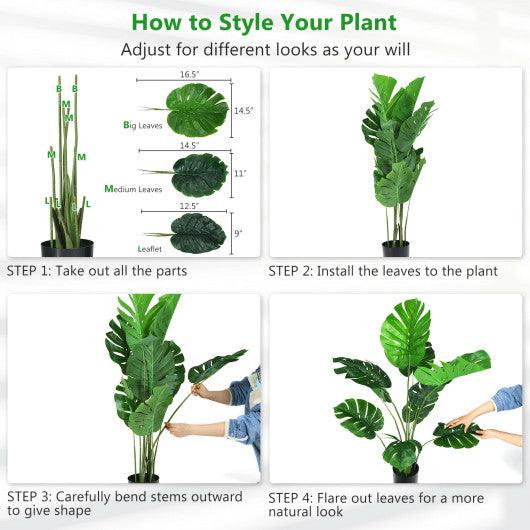 How to Style Your Plant

Adjust for different looks as your will

B B M M M M L L L L

16.5"

14.5"

Big Leaves

14.5"

11"

Medium Leaves

12.5"

9"

Leaflet

STEP 1: Take out all the parts

STEP 2: Install the leaves to the plant

STEP 3: Carefully bend stems outward to give shape

STEP 4: Flare out leaves for a more natural look