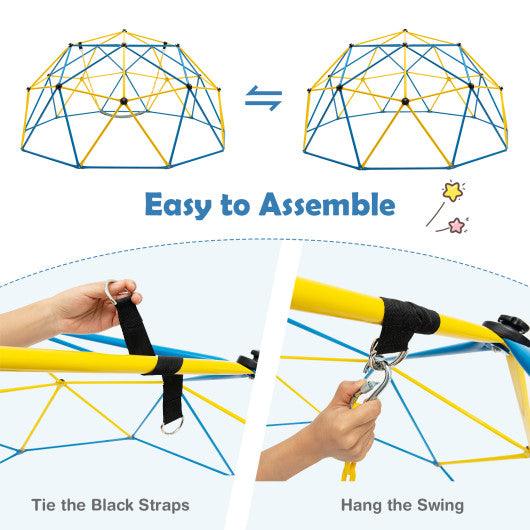 Easy to Assemble

Tie the Black Straps

Hang the Swing