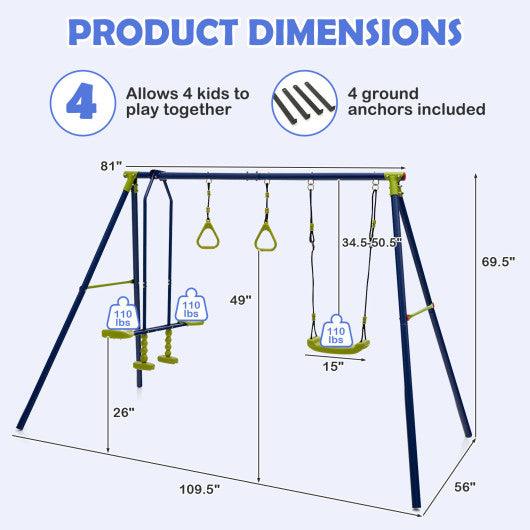 PRODUCT DIMENSIONS

4

Allows 4 kids to play together

4 ground anchors included

81"

34.5-50.5"

69.5"

110 lbs

110 lbs

49"

110 lbs

15"

26"

109.5"

56"