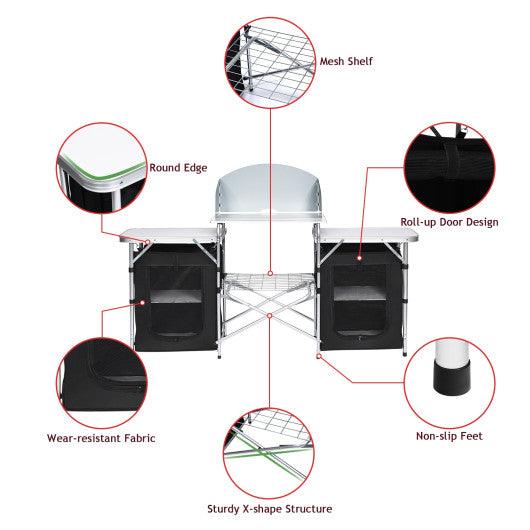 Mesh Shelf

Round Edge

Roll-up Door Design

Wear-resistant Fabric

Non-slip Feet

Sturdy X-shape Structure