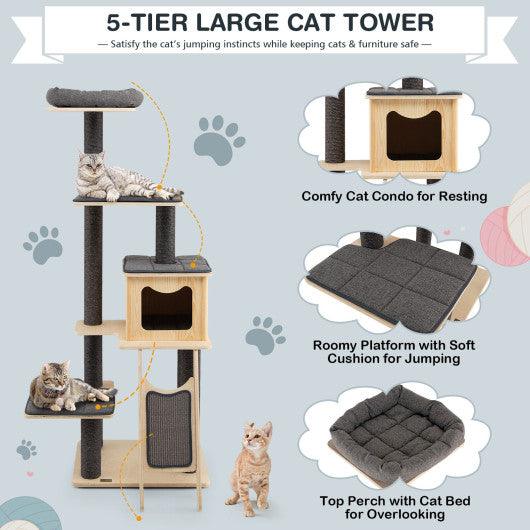 5-TIER LARGE CAT TOWER

— Satisfy the cat's jumping instincts while keeping cats & furniture safe —

Comfy Cat Condo for Resting

Roomy Platform with Soft Cushion for Jumping

Top Perch with Cat Bed for Overlooking