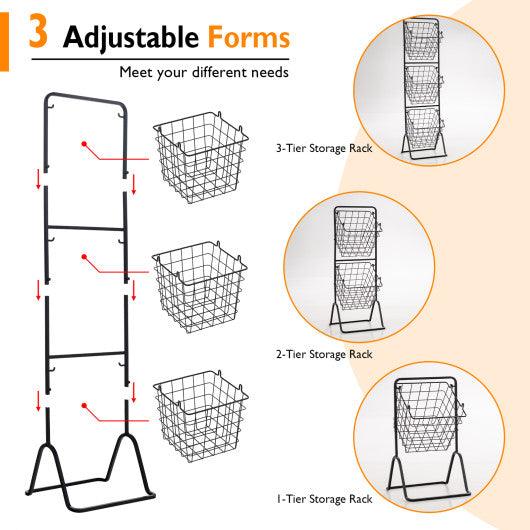 3 Adjustable Forms

Meet your different needs

3-Tier Storage Rack

2-Tier Storage Rack

1-Tier Storage Rack