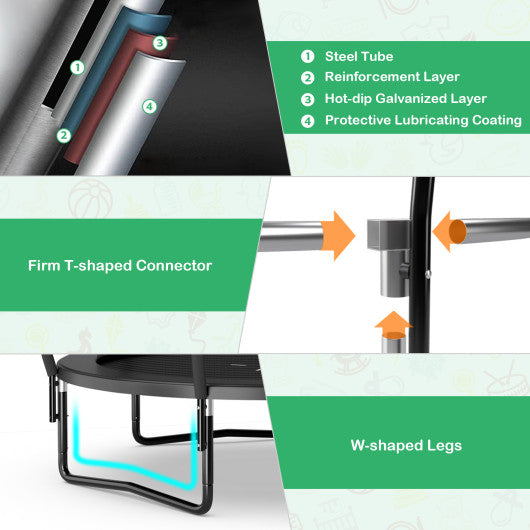 1
2
3
4

1 Steel Tube
2 Reinforcement Layer
3 Hot-dip Galvanized Layer
4 Protective Lubricating Coating

Firm T-shaped Connector

W-shaped Legs