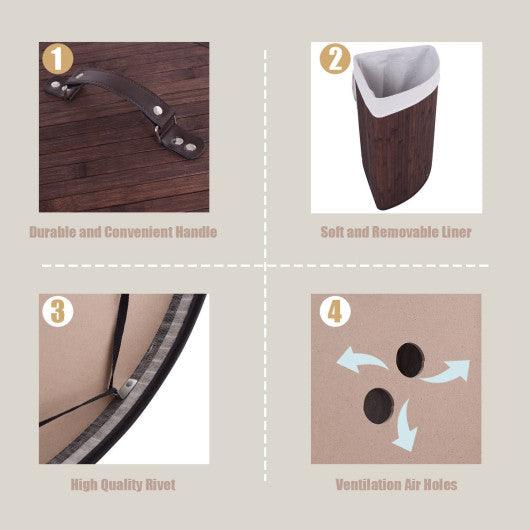 1
Durable and Convenient Handle

2
Soft and Removable Liner

3
High Quality Rivet

4
Ventilation Air Holes