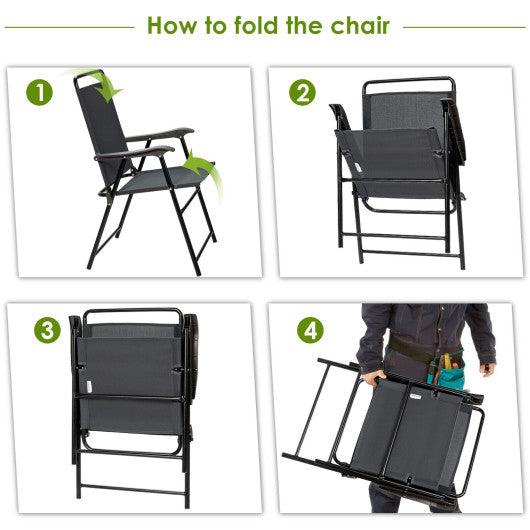 How to fold the chair

1

2

3

4