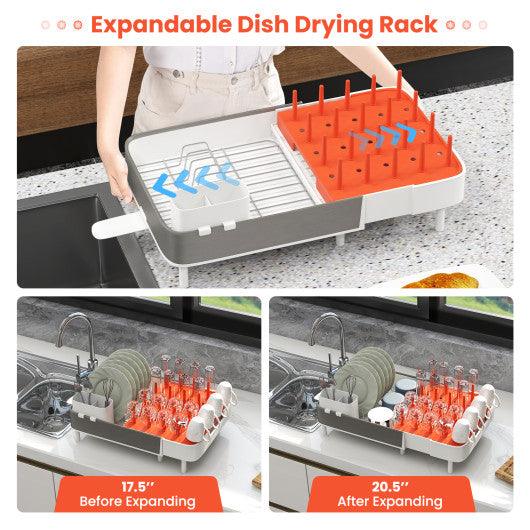 Expandable Dish Drying Rack

17.5′′
Before Expanding

20.5′′
After Expanding