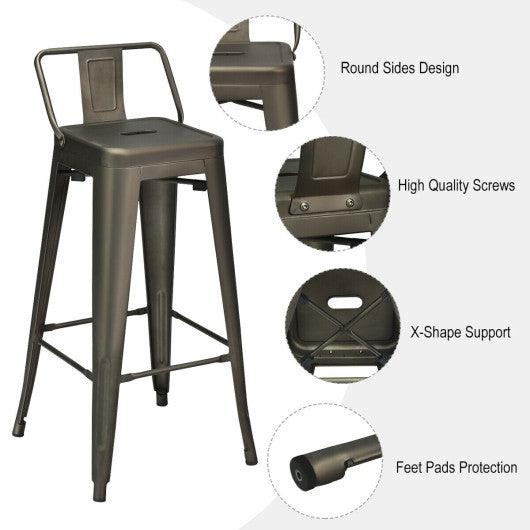 Round Sides Design

High Quality Screws

X-Shape Support

Feet Pads Protection