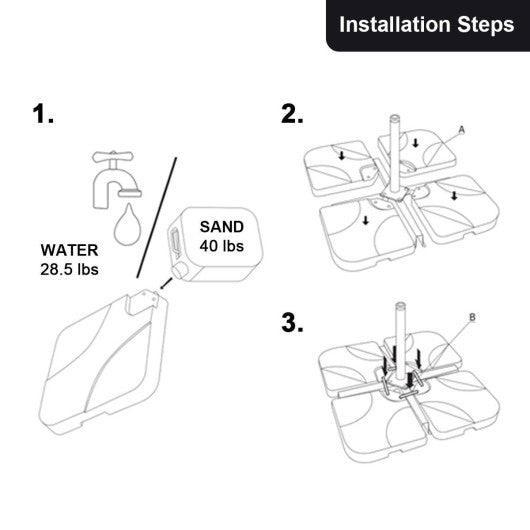 Installation Steps

1.

WATER
28.5 lbs

SAND
40 lbs

2.

A

3.

B