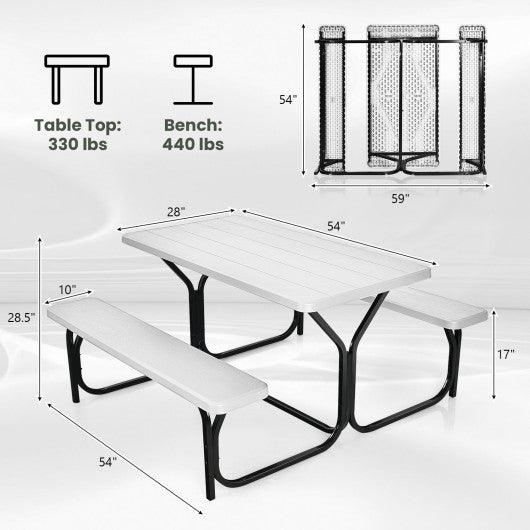 Table Top:
330 lbs

Bench:
440 lbs

54"

59"

28"

54"

10"

28.5"

17"

54"