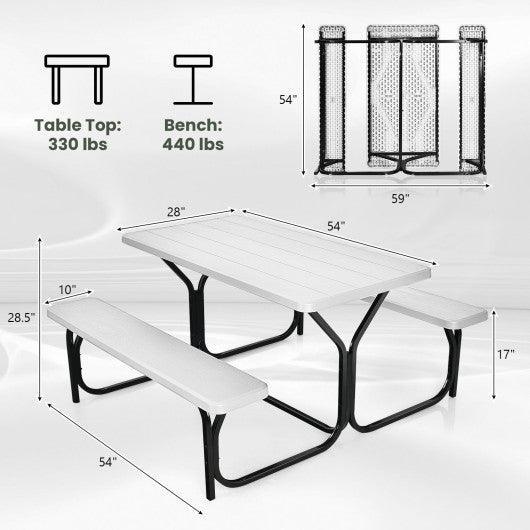 Table Top:
330 lbs

Bench:
440 lbs

54"

59"

28"

54"

10"

28.5"

17"

54"