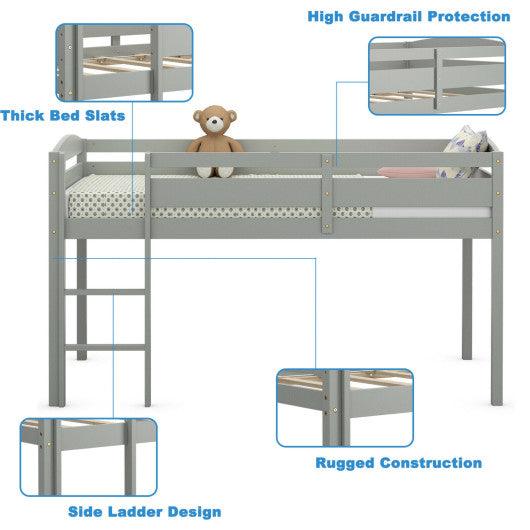 High Guardrail Protection

Thick Bed Slats

Rugged Construction

Side Ladder Design